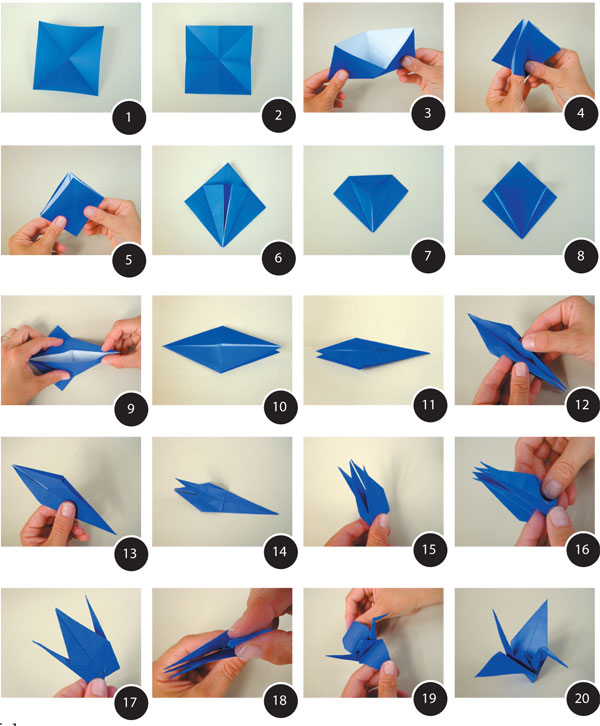 1
2
3
4
5
6
7
8
9
10
11
12
13
14
15
16
17
18
19
20