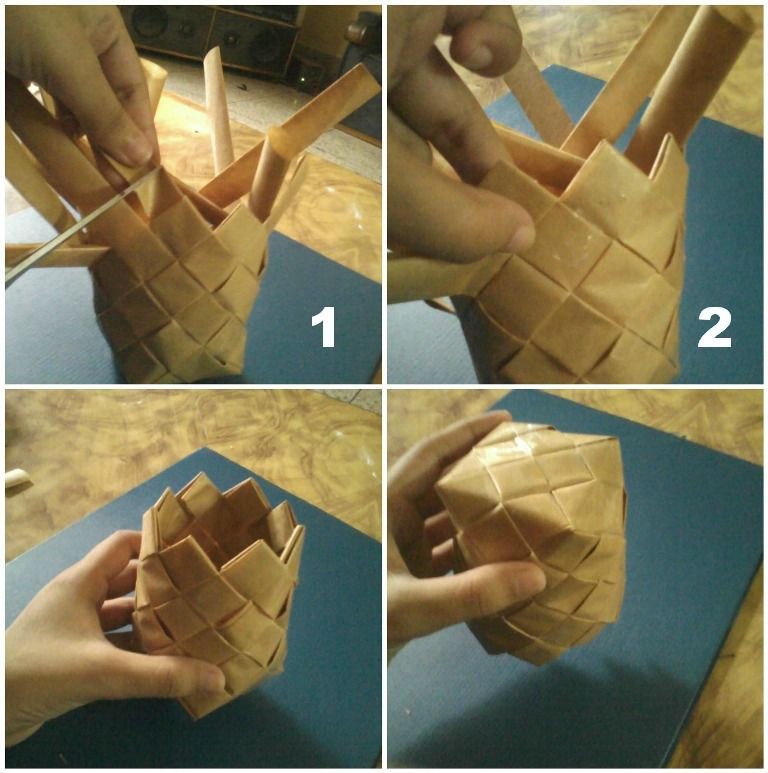 1

2