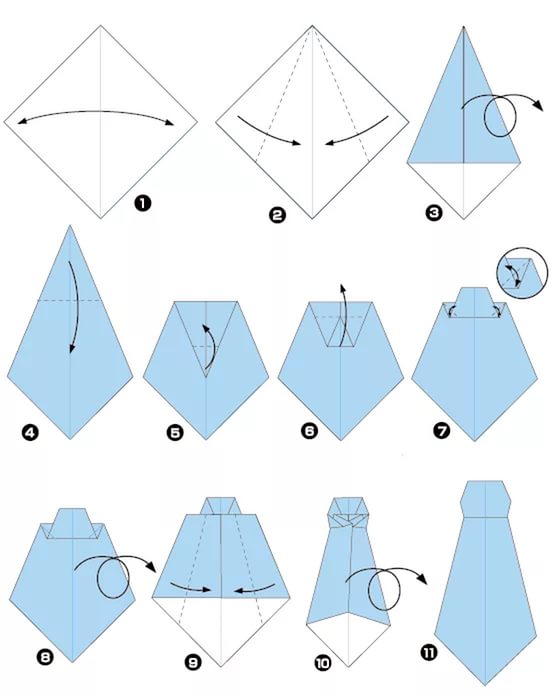 1
2
3
4
5
6
7
8
9
10
11